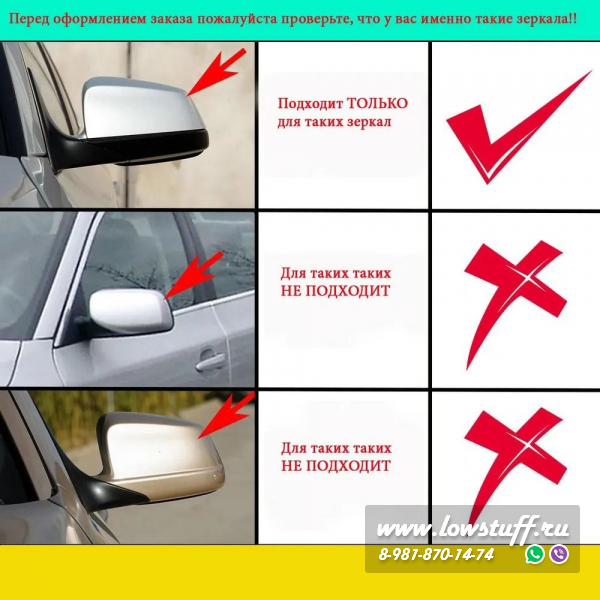 Перед оформлением заказа пожалуйста проверьте, что у вас именно такие зеркала!!

Подходит ТОЛЬКО для таких зеркал

Для таких таких НЕ ПОДХОДИТ

Для таких таких НЕ ПОДХОДИТ

www.lowstuff.ru
8-981-870-14-74