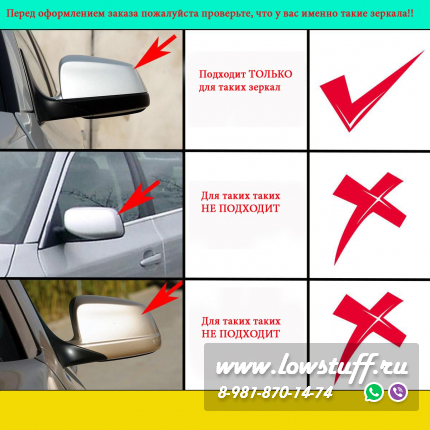 Перед оформлением заказа пожалуйста проверьте, что у вас именно такие зеркала!!

Подходит ТОЛЬКО для таких зеркал

Для таких таких НЕ ПОДХОДИТ

Для таких таких НЕ ПОДХОДИТ

www.lowstuff.ru

8-987-870-14-74